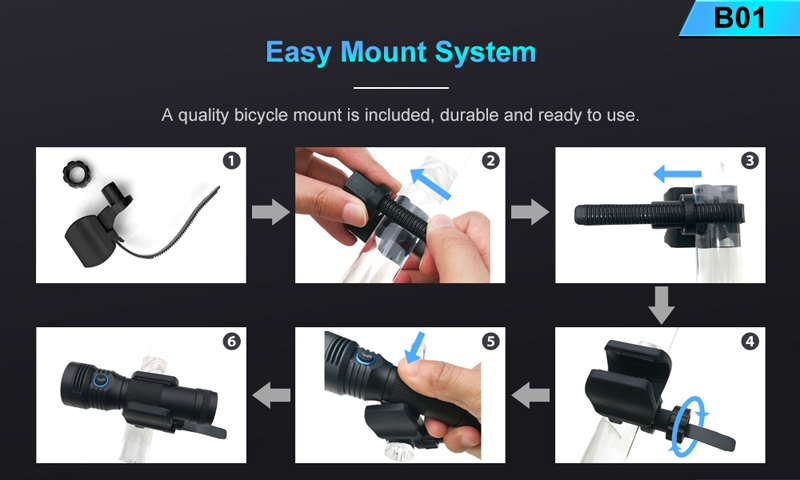 B01

Easy Mount System

A quality bicycle mount is included, durable and ready to use.

1

2

3

4

5

6